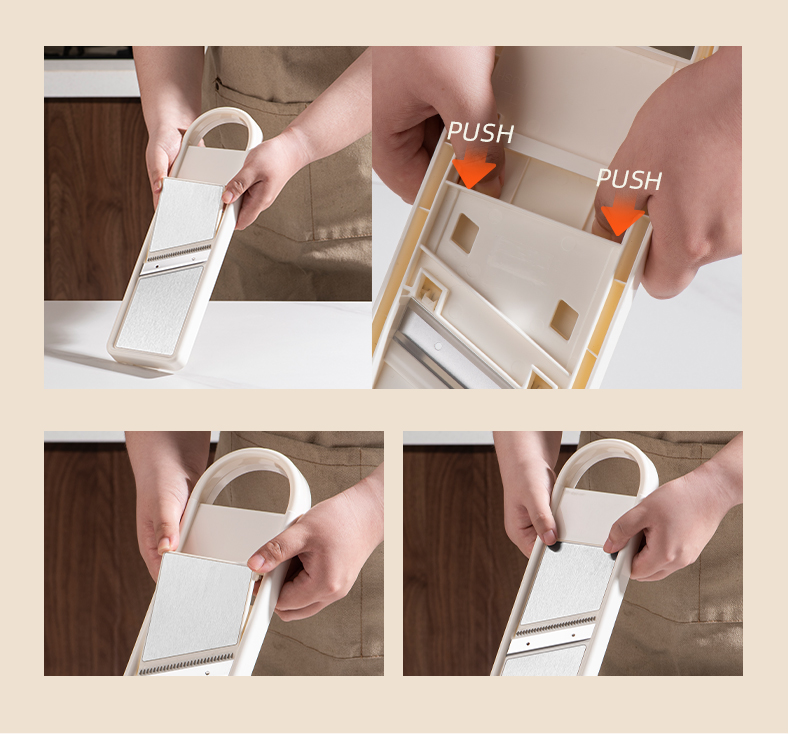 PUSH

PUSH